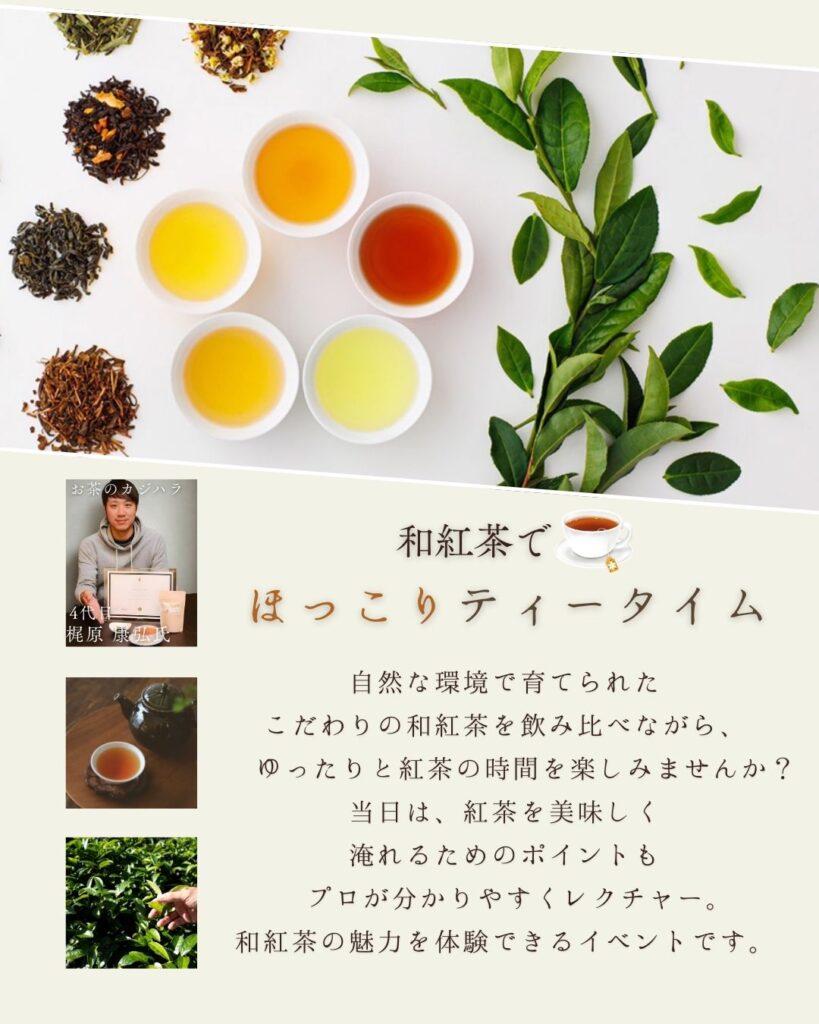 お茶のカジハラ

4代目
梶原 康弘氏

和紅茶で

ほっこりティータイム

自然な環境で育てられた
こだわりの和紅茶を飲み比べながら、
ゆったりと紅茶の時間を楽しみませんか？
当日は、紅茶を美味しく
淹れるためのポイントも
プロが分かりやすくレクチャー。
和紅茶の魅力を体験できるイベントです。